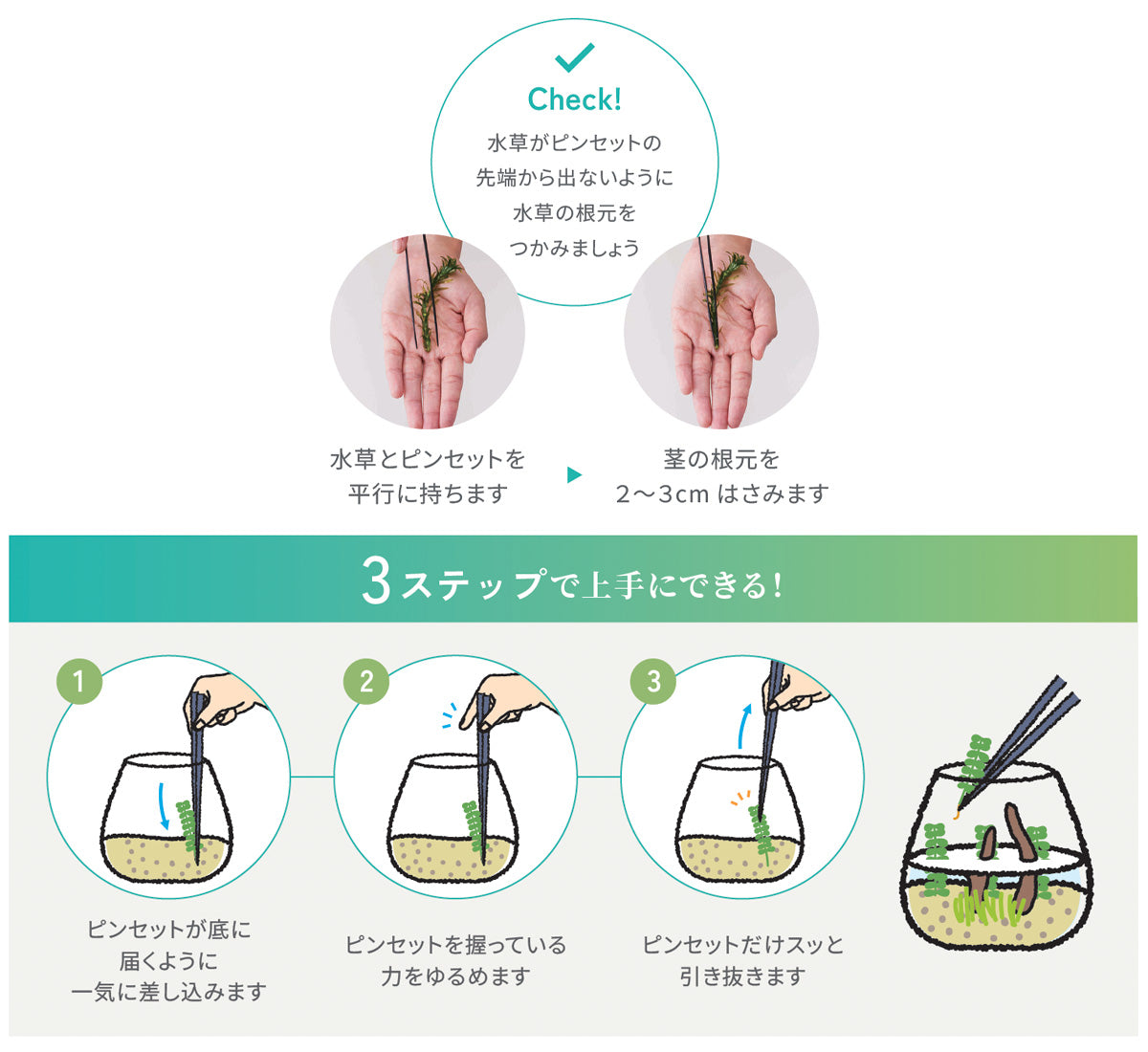 Check!

水草がピンセットの
先端から出ないように
水草の根元を
つかみましょう

水草とピンセットを
平行に持ちます

茎の根元を
2〜3cm はさみます

3ステップで上手にできる!

1

ピンセットが底に
届くように
一気に差し込みます

2

ピンセットを握っている
力をゆるめます

3

ピンセットだけスッと
引き抜きます