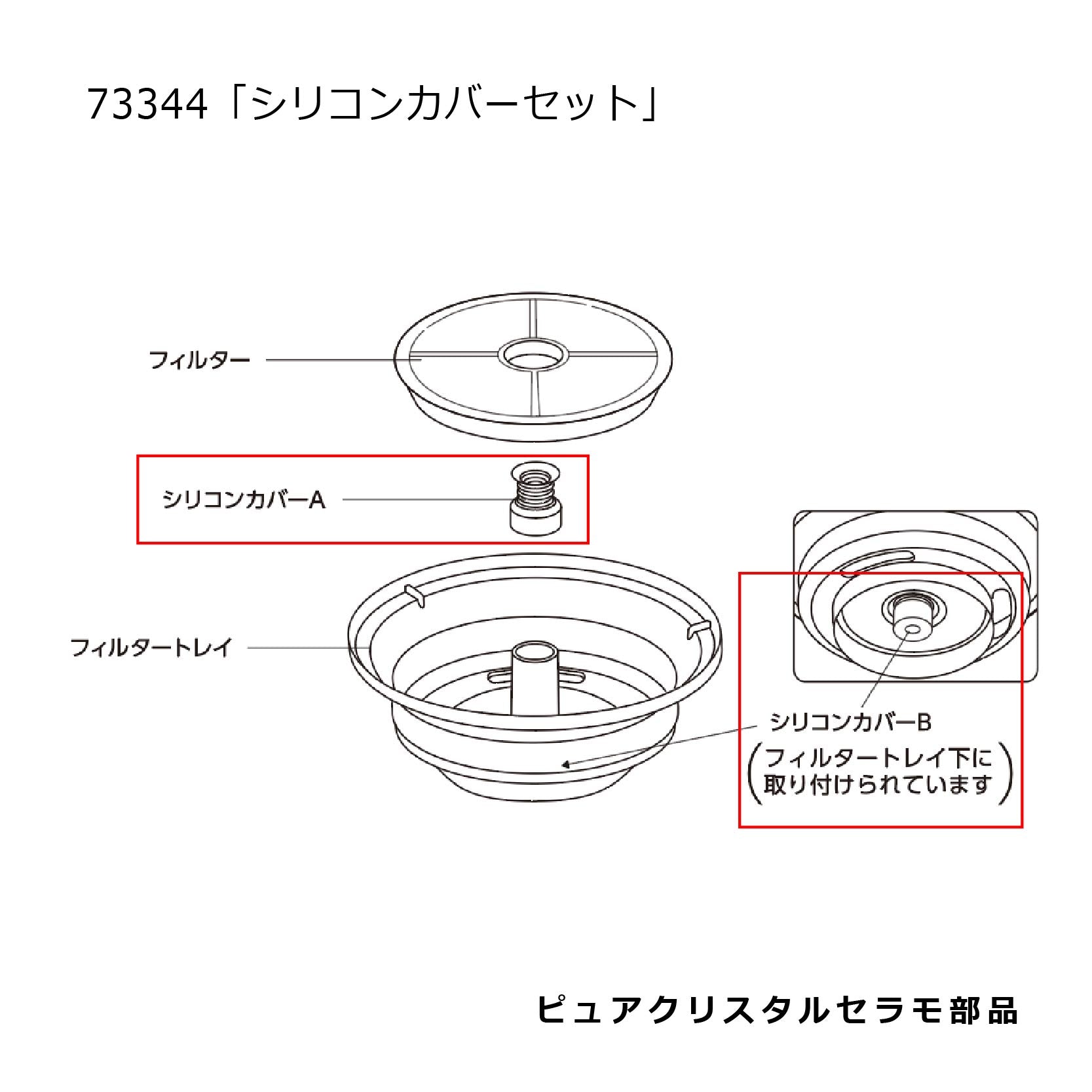 73344「シリコンカバーセット」

フィルター

シリコンカバーA

フィルタートレイ

シリコンカバーB
(フィルタートレイ下に取り付けられています)

ピュアクリスタルセラモ部品