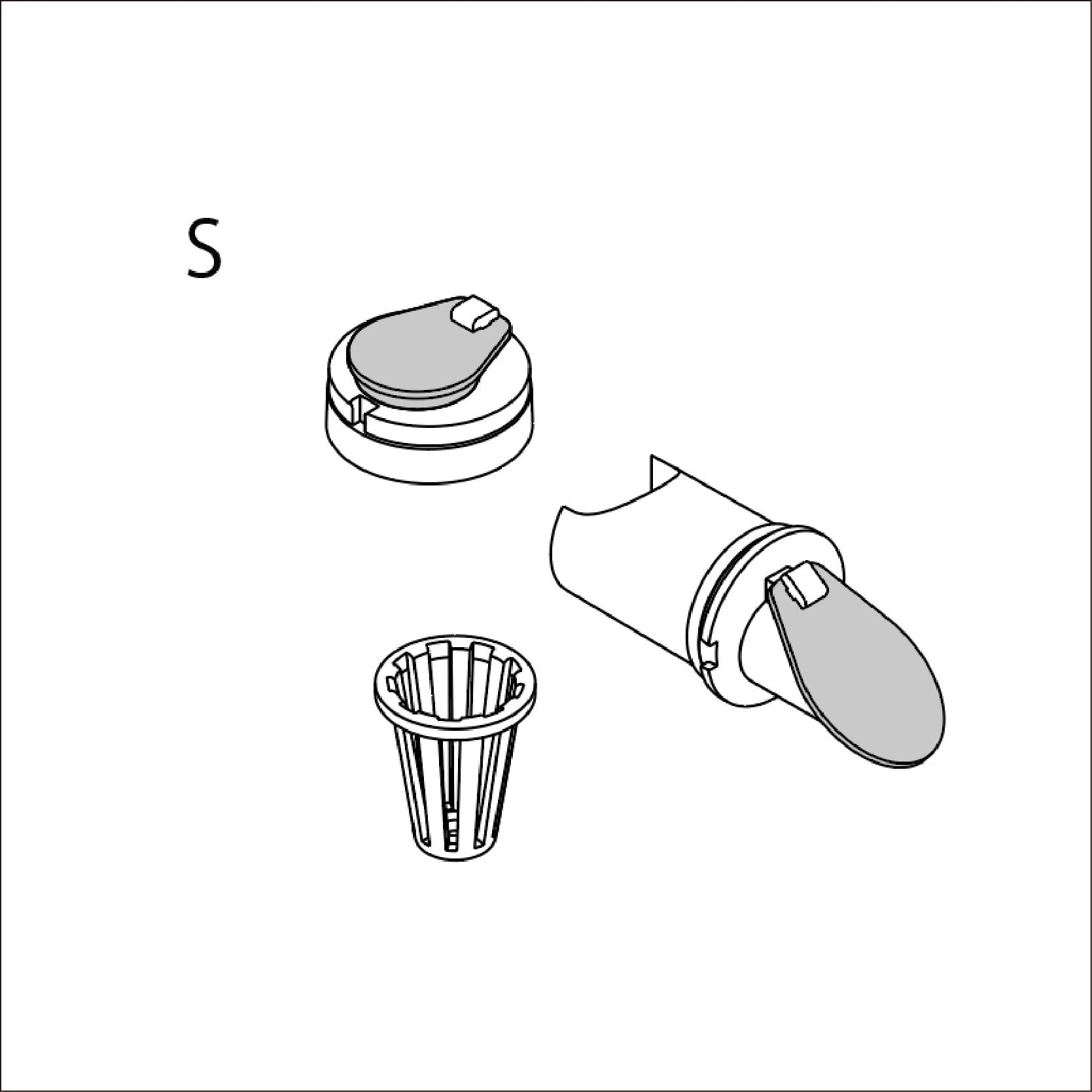 S