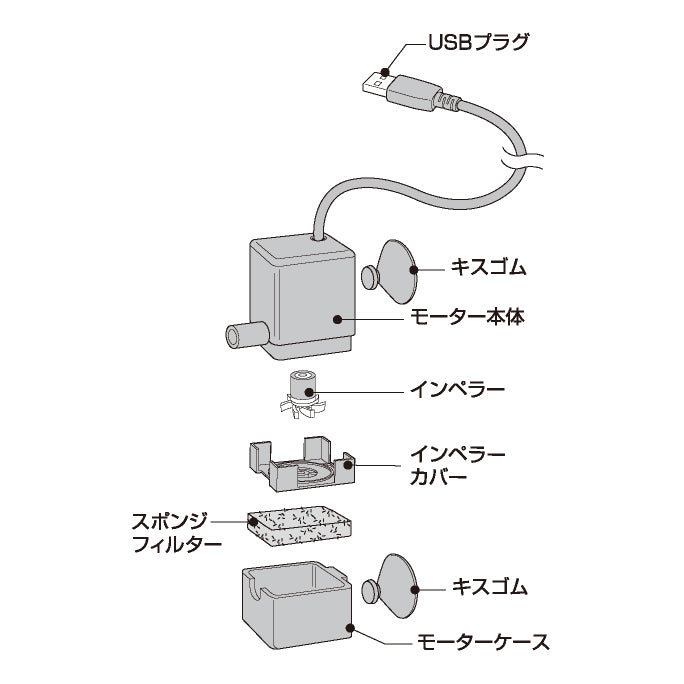 USBプラグ

キスゴム

モーター本体

インペラー

インペラーカバー

スポンジフィルター

キスゴム

モーターケース