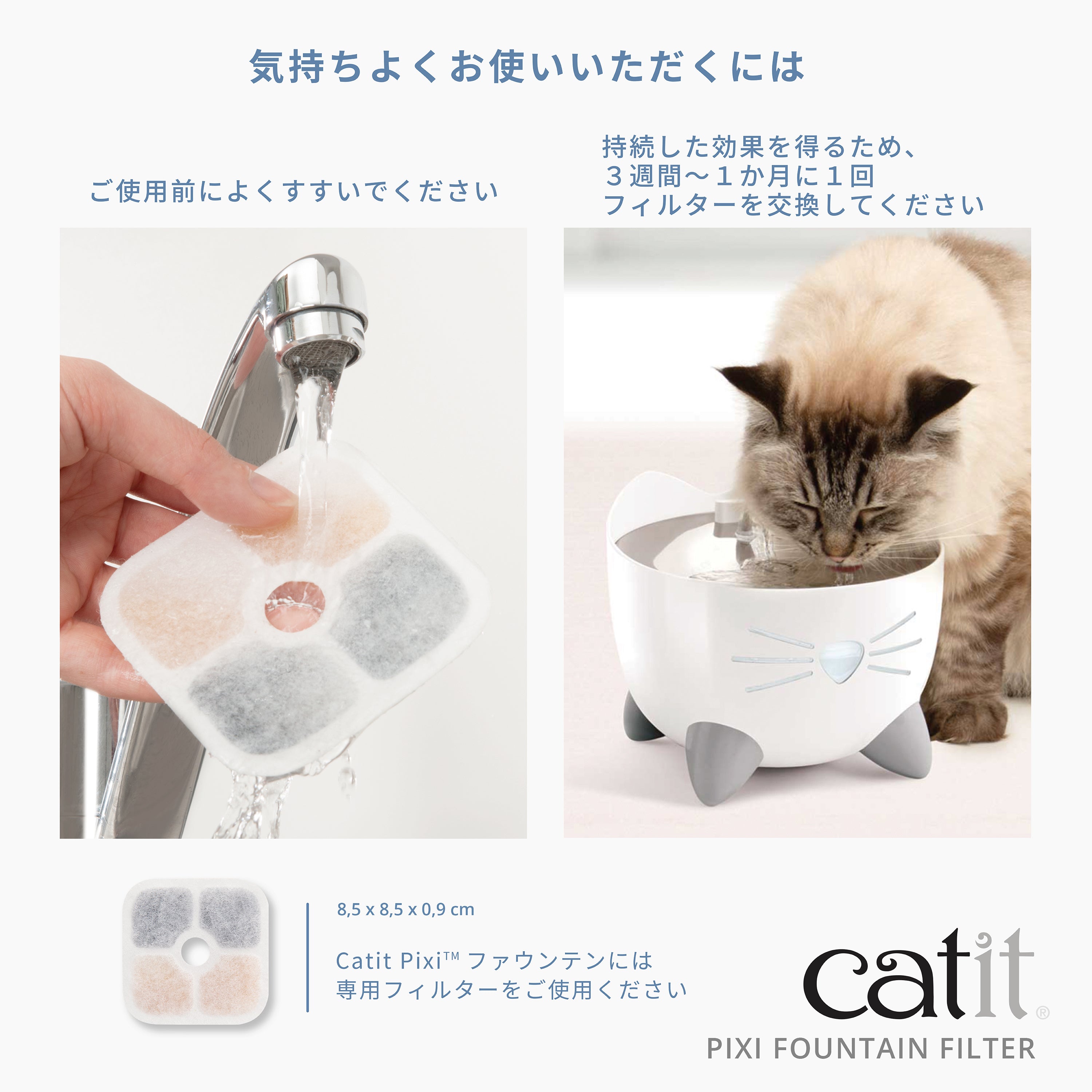 気持ちよくお使いいただくには

ご使用前によくすすいでください

持続した効果を得るため、
３週間～１か月に１回
フィルターを交換してください

8,5 x 8,5 x 0,9 cm

Catit Pixi™ ファウンテンには
専用フィルターをご使用ください

catit®

PIXI FOUNTAIN FILTER